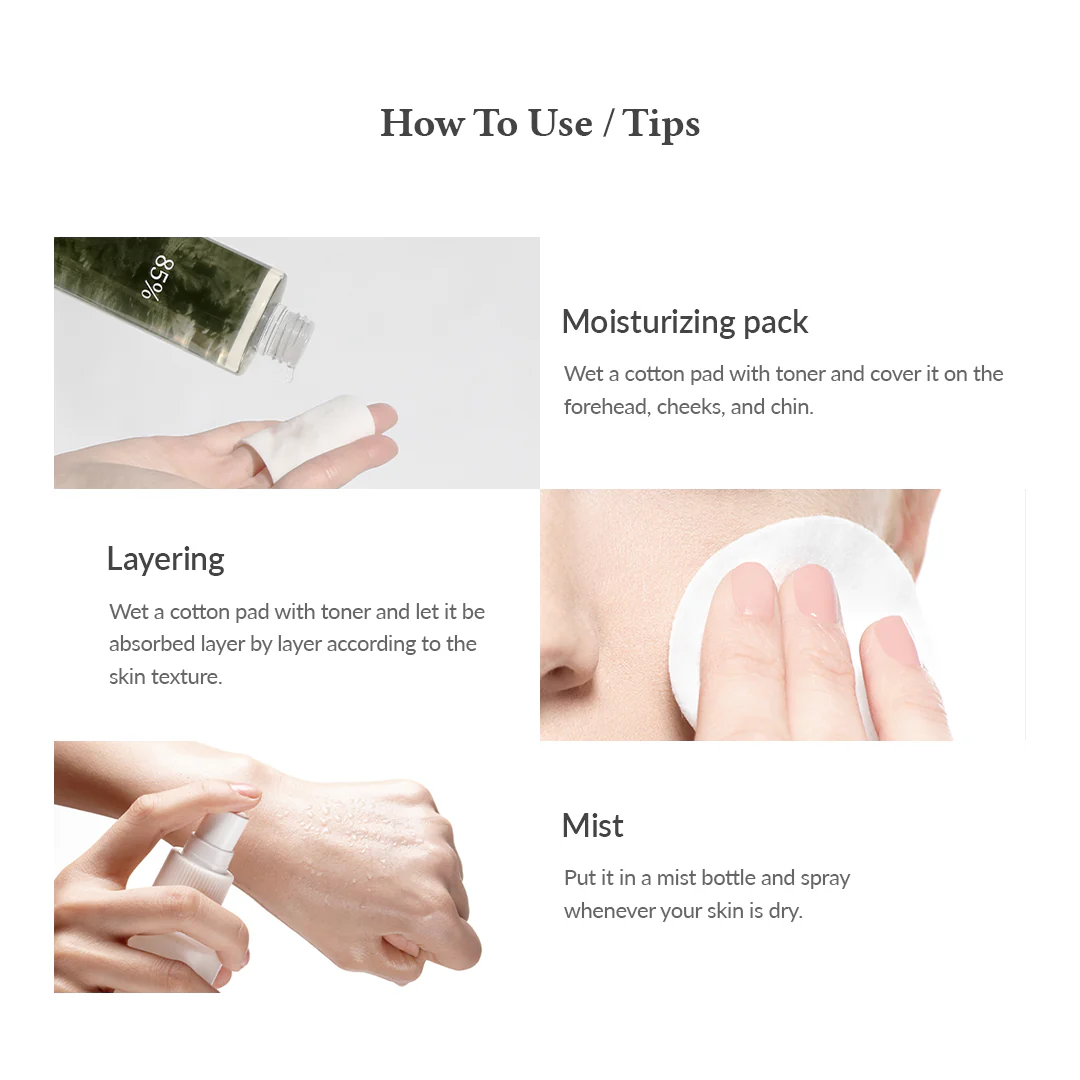 How To Use / Tips

85%

Moisturizing pack

Wet a cotton pad with toner and cover it on the forehead, cheeks, and chin.

Layering

Wet a cotton pad with toner and let it be absorbed layer by layer according to the skin texture.

Mist

Put it in a mist bottle and spray whenever your skin is dry.