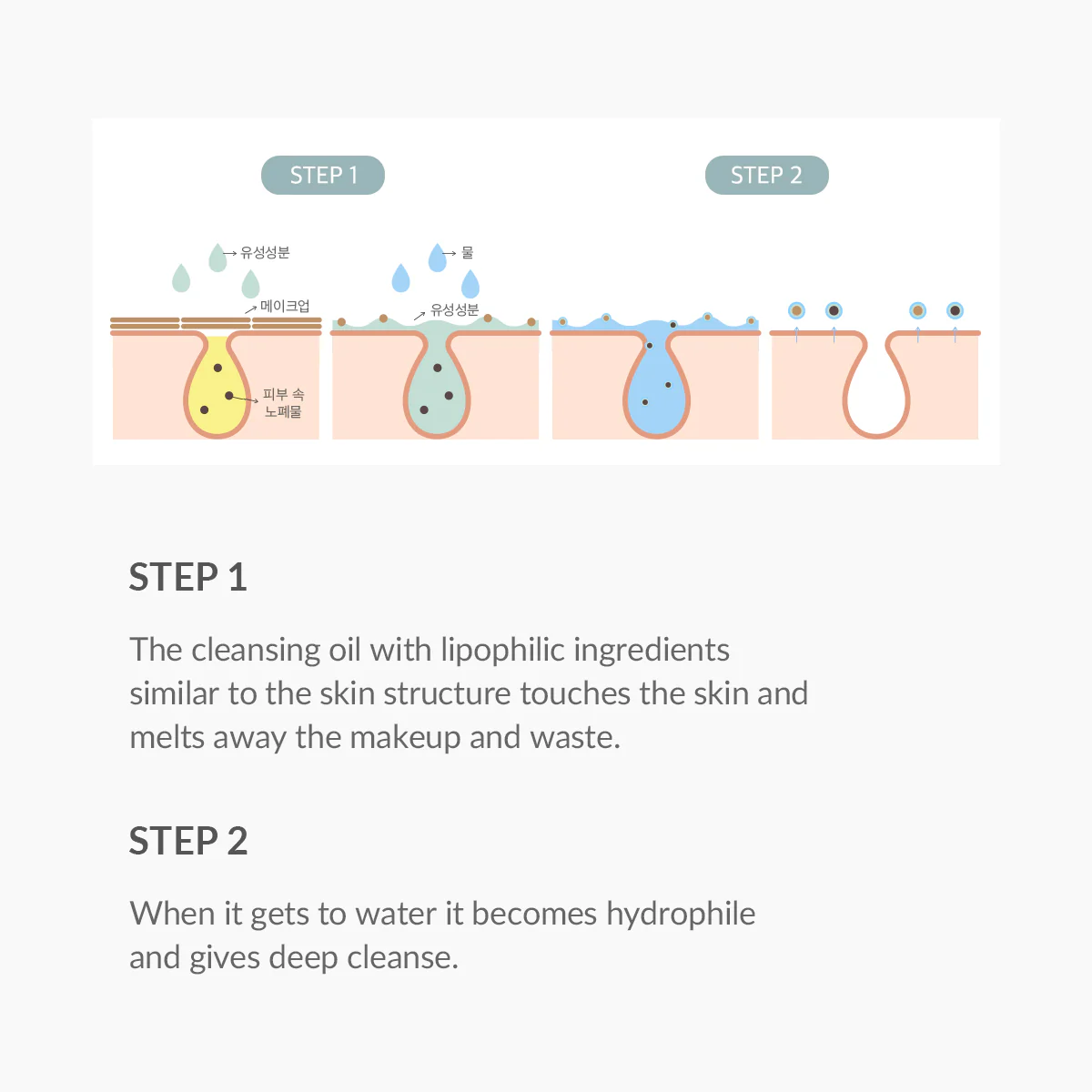 STEP 1

STEP 2

유성성분

메이크업

피부 속 노폐물

물

유성성분

STEP 1

The cleansing oil with lipophilic ingredients similar to the skin structure touches the skin and melts away the makeup and waste.

STEP 2

When it gets to water it becomes hydrophile and gives deep cleanse.