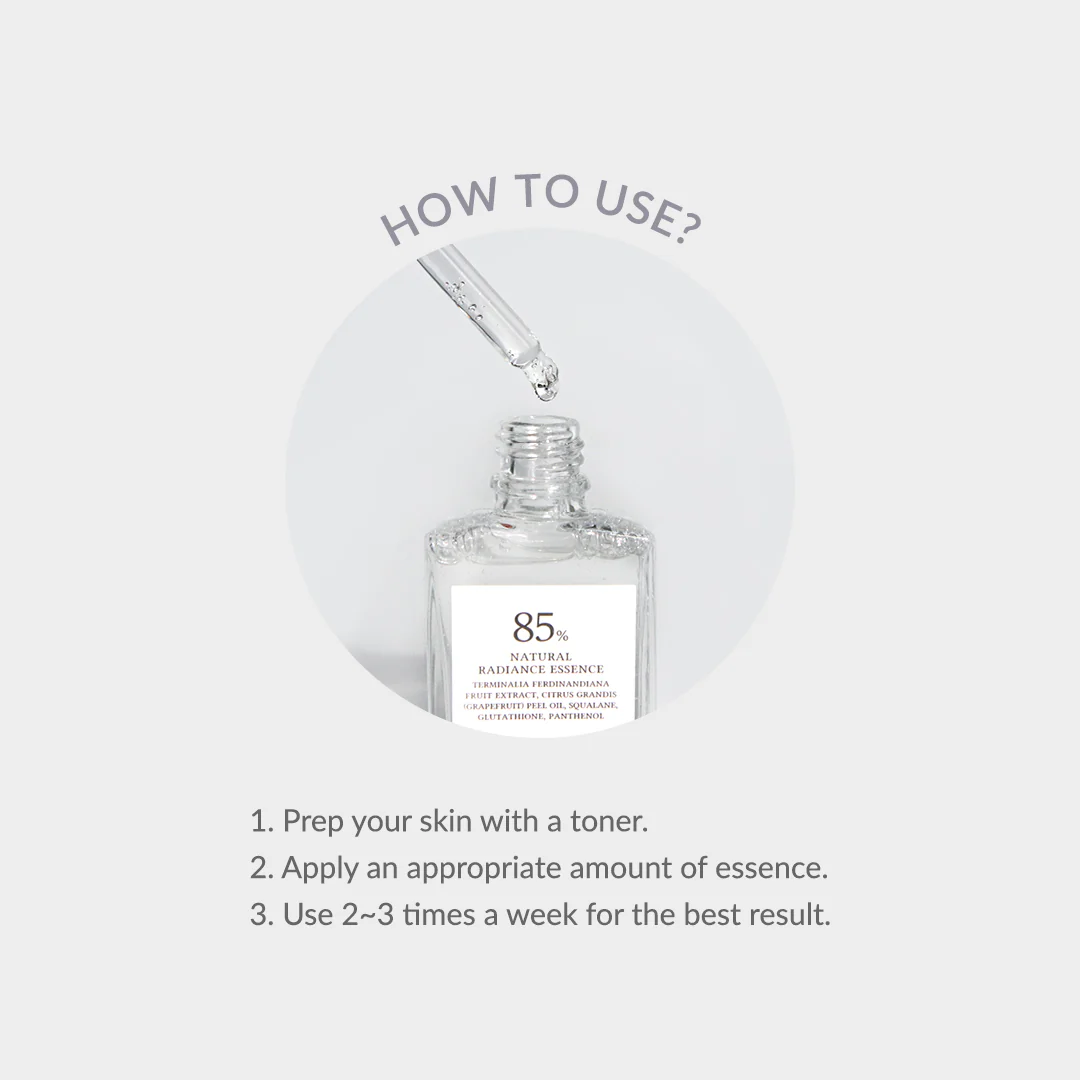 HOW TO USE?

85%
NATURAL
RADIANCE ESSENCE
TERMINALIA FERDINANDIANA FRUIT EXTRACT, CITRUS GRANDIS (GRAPEFRUIT) PEEL OIL, SQUALANE, GLUTATHIONE, PANTHENOL

1. Prep your skin with a toner.
2. Apply an appropriate amount of essence.
3. Use 2~3 times a week for the best result.