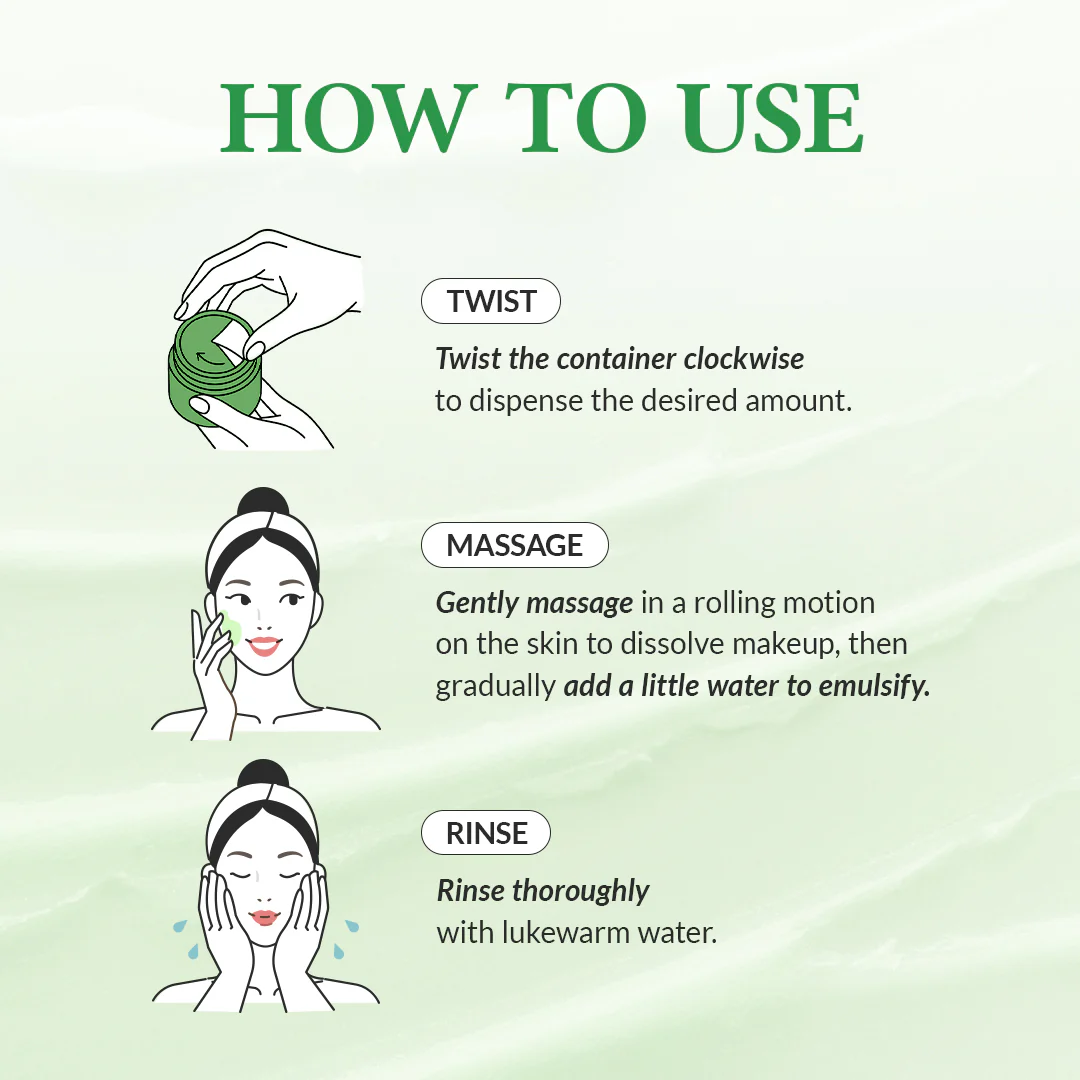 HOW TO USE

TWIST

Twist the container clockwise to dispense the desired amount.

MASSAGE

Gently massage in a rolling motion on the skin to dissolve makeup, then gradually add a little water to emulsify.

RINSE

Rinse thoroughly with lukewarm water.